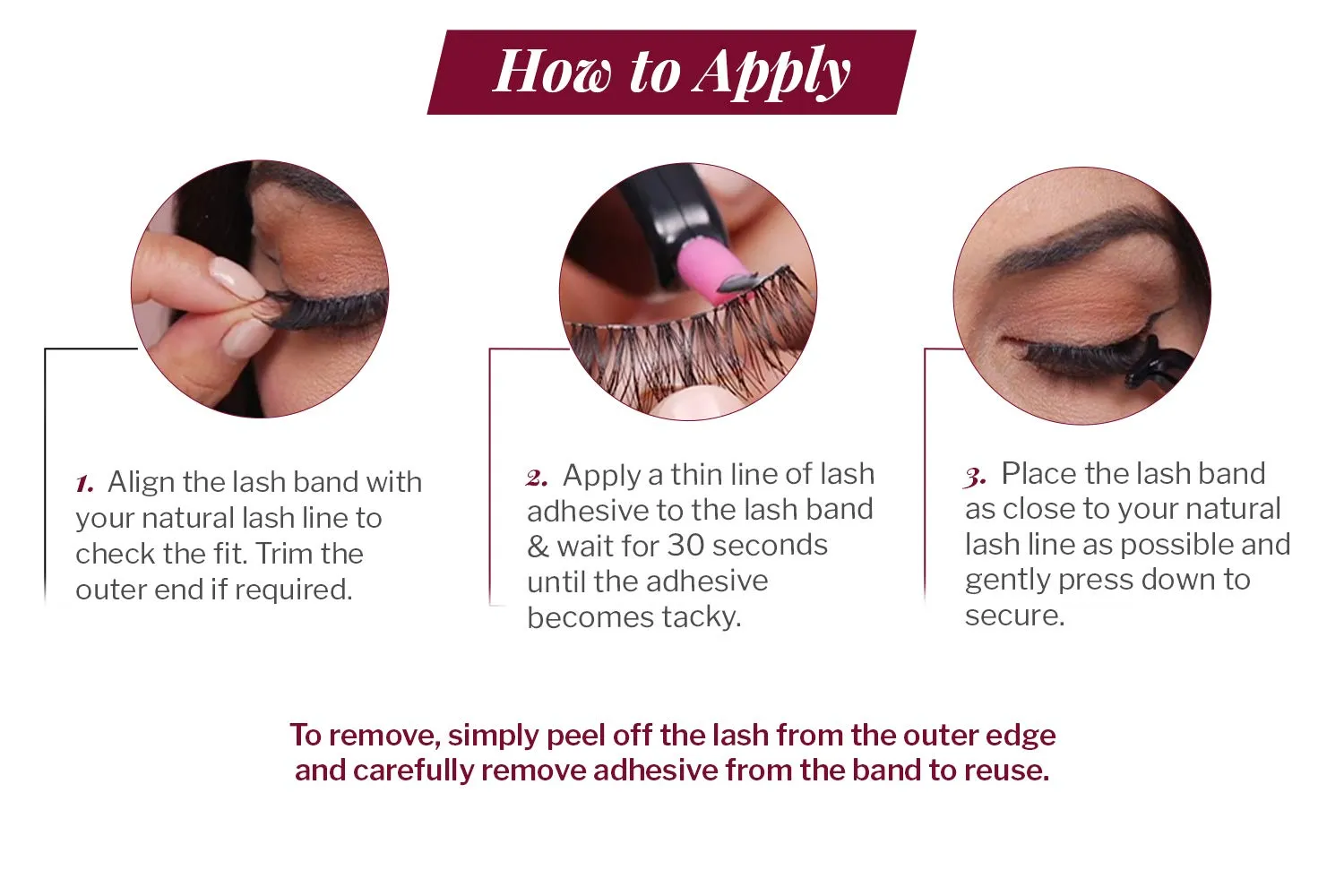 How to Apply

1. Align the lash band with your natural lash line to check the fit. Trim the outer end if required.

2. Apply a thin line of lash adhesive to the lash band & wait for 30 seconds until the adhesive becomes tacky.

3. Place the lash band as close to your natural lash line as possible and gently press down to secure.

To remove, simply peel off the lash from the outer edge and carefully remove adhesive from the band to reuse.