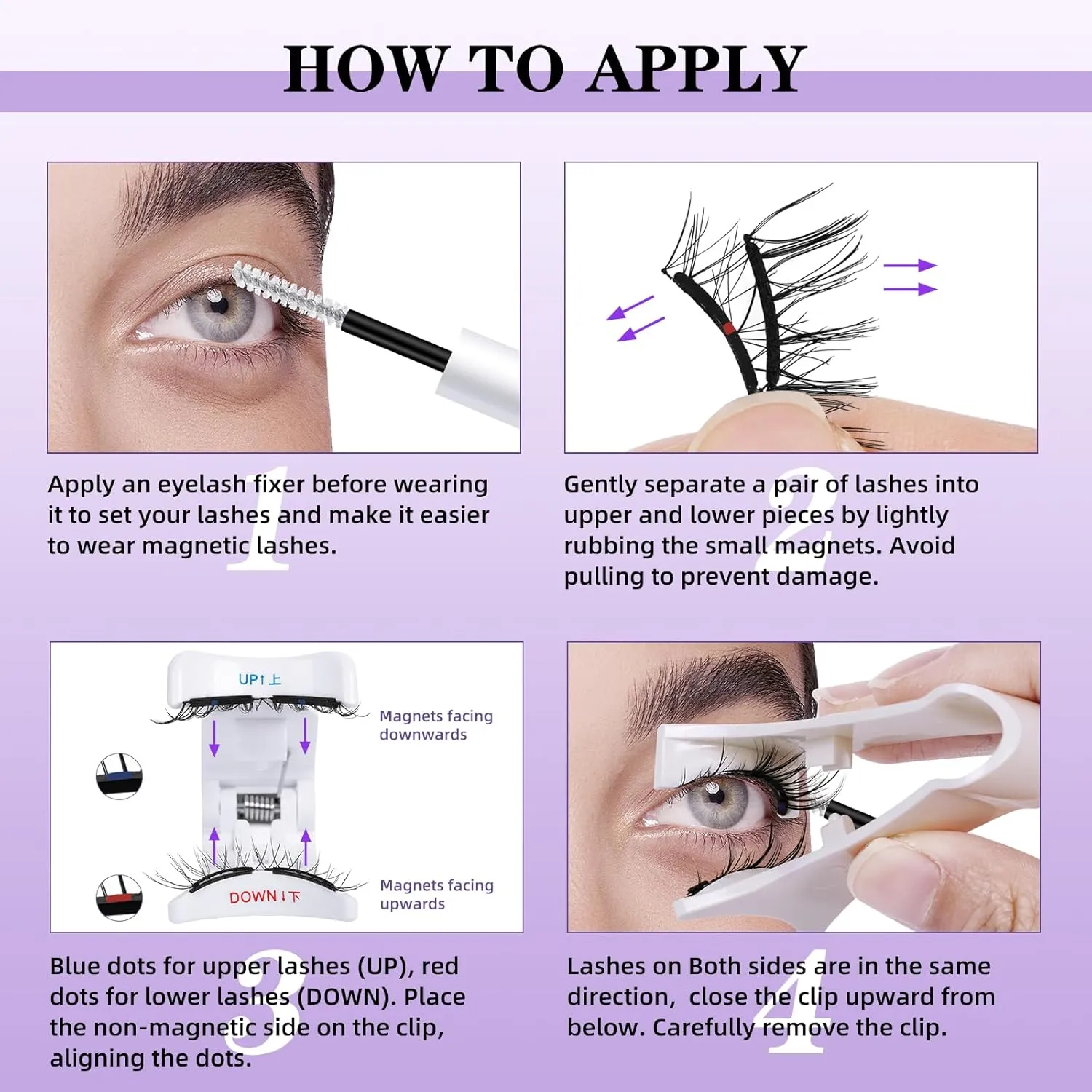 HOW TO APPLY

1
Apply an eyelash fixer before wearing it to set your lashes and make it easier to wear magnetic lashes.

2
Gently separate a pair of lashes into upper and lower pieces by lightly rubbing the small magnets. Avoid pulling to prevent damage.

UP↑上
Magnets facing downwards
DOWN↓下
Magnets facing upwards

3
Blue dots for upper lashes (UP), red dots for lower lashes (DOWN). Place the non-magnetic side on the clip, aligning the dots.

4
Lashes on Both sides are in the same direction, close the clip upward from below. Carefully remove the clip.