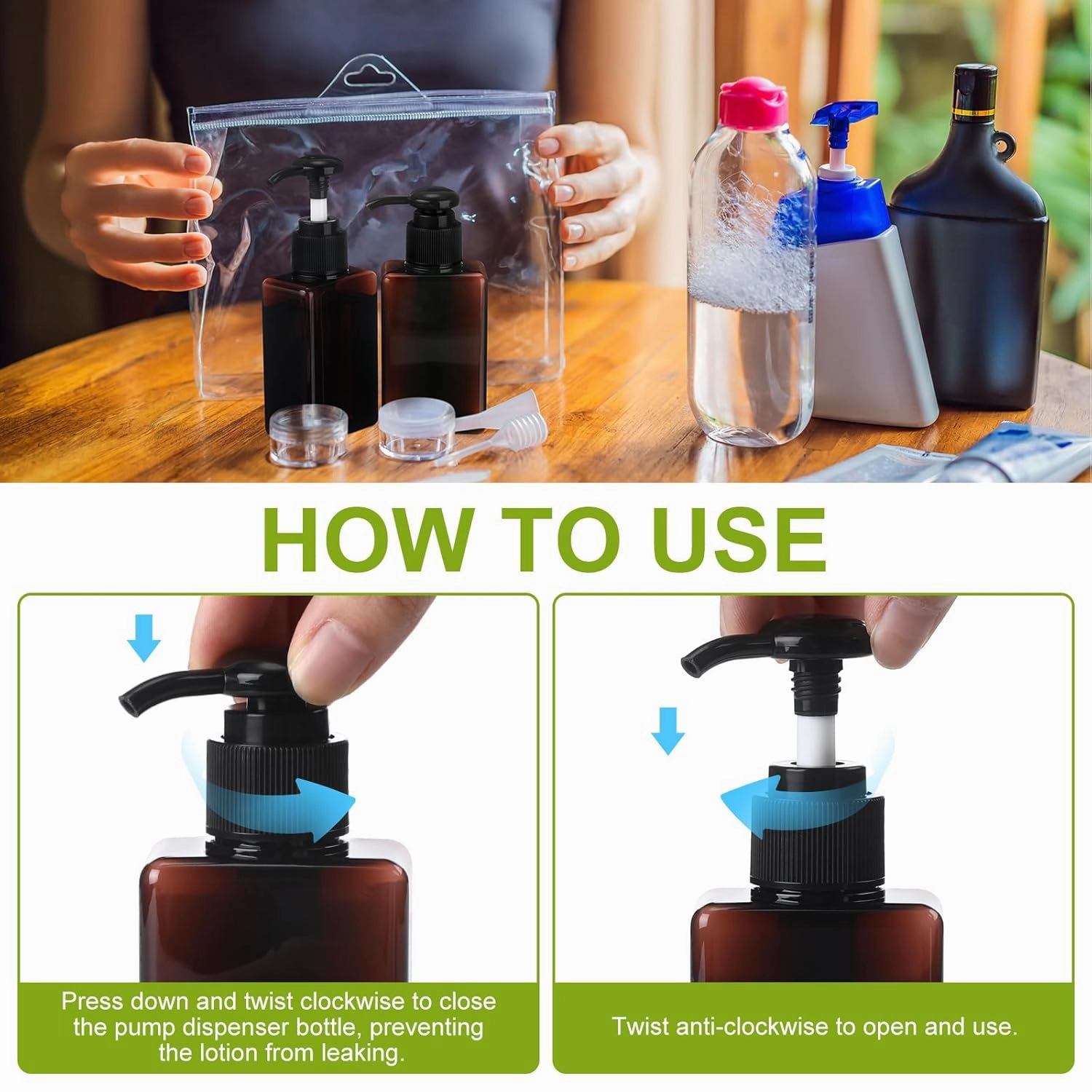 HOW TO USE

Press down and twist clockwise to close the pump dispenser bottle, preventing the lotion from leaking.

Twist anti-clockwise to open and use.