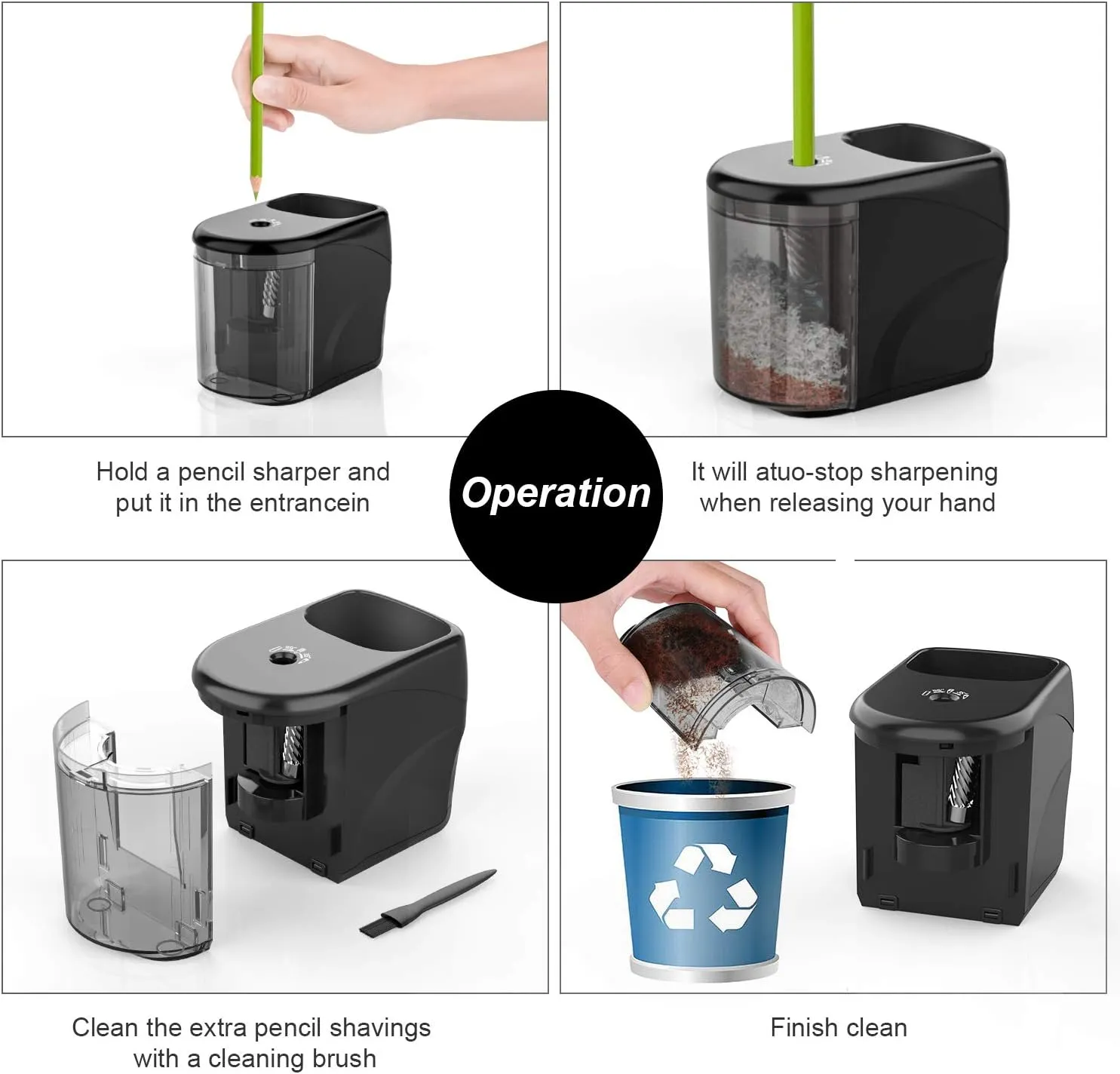 Hold a pencil sharper and put it in the entrancein

Operation

It will atuo-stop sharpening when releasing your hand

Clean the extra pencil shavings with a cleaning brush

Finish clean