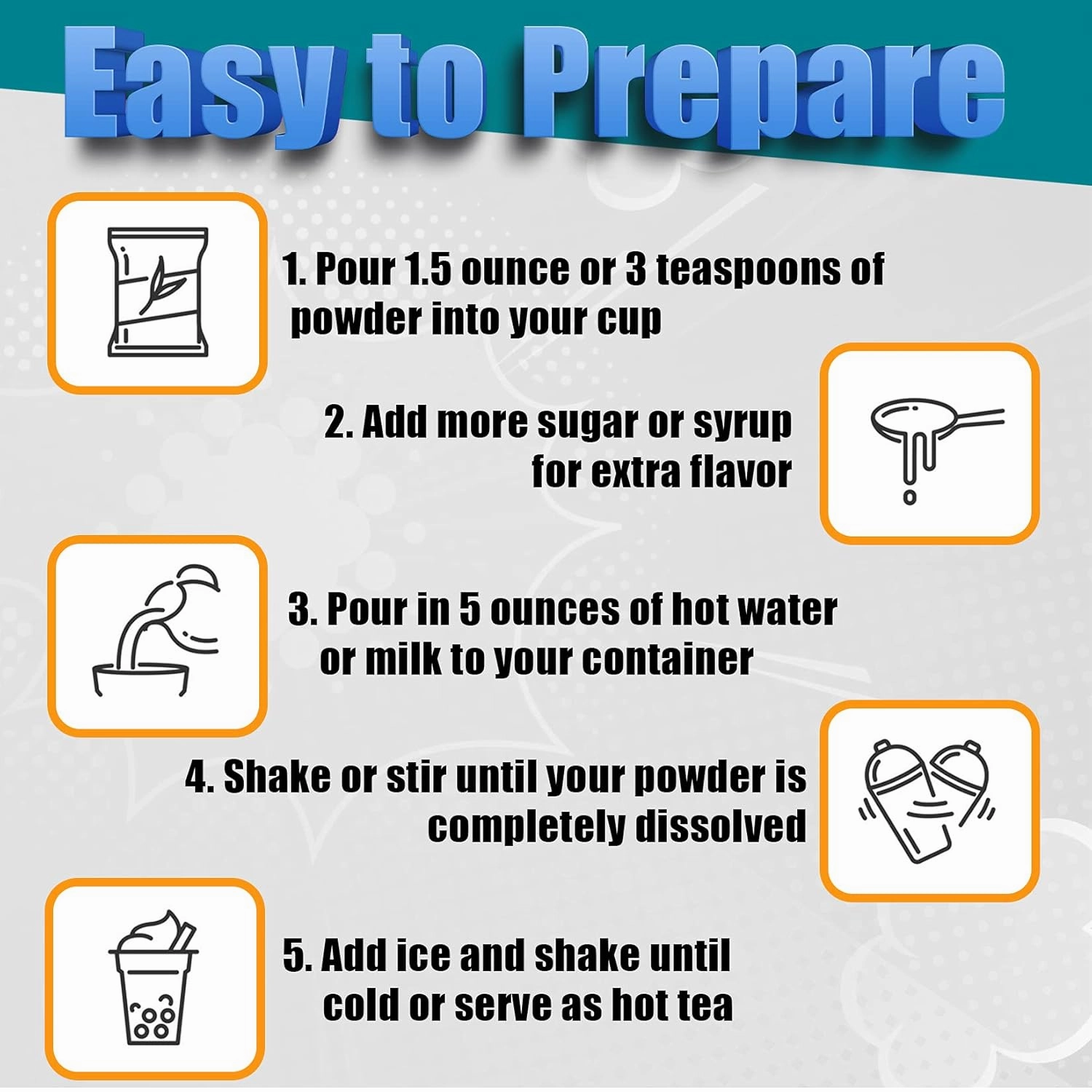 Easy to Prepare

1. Pour 1.5 ounce or 3 teaspoons of powder into your cup

2. Add more sugar or syrup for extra flavor

3. Pour in 5 ounces of hot water or milk to your container

4. Shake or stir until your powder is completely dissolved

5. Add ice and shake until cold or serve as hot tea