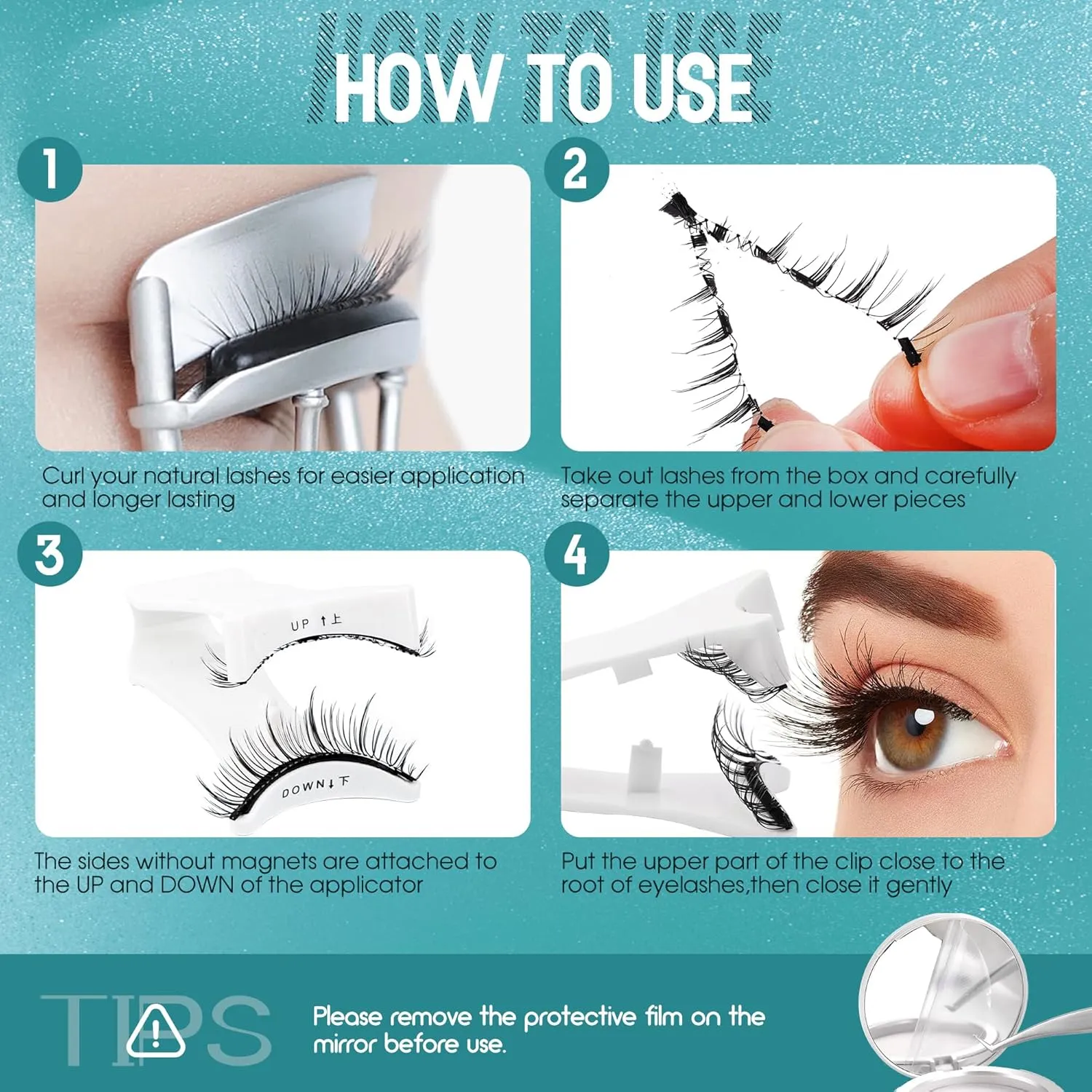 HOW TO USE

1

Curl your natural lashes for easier application and longer lasting

2

Take out lashes from the box and carefully separate the upper and lower pieces

3

UP ↑上

DOWN↓下

The sides without magnets are attached to the UP and DOWN of the applicator

4

Put the upper part of the clip close to the root of eyelashes,then close it gently

TIPS

Please remove the protective film on the mirror before use.