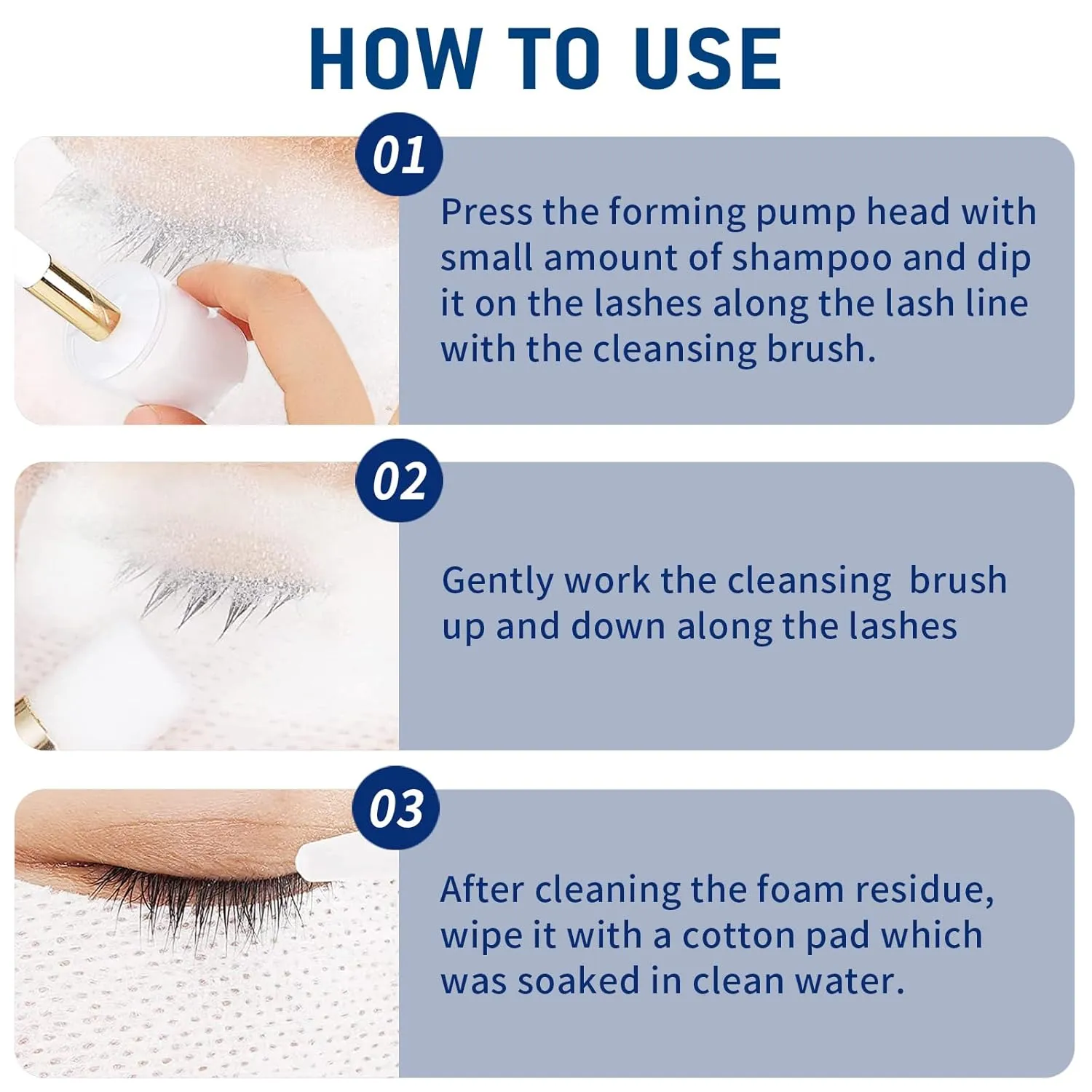 HOW TO USE

01

Press the forming pump head with small amount of shampoo and dip it on the lashes along the lash line with the cleansing brush.

02

Gently work the cleansing brush up and down along the lashes

03

After cleaning the foam residue, wipe it with a cotton pad which was soaked in clean water.