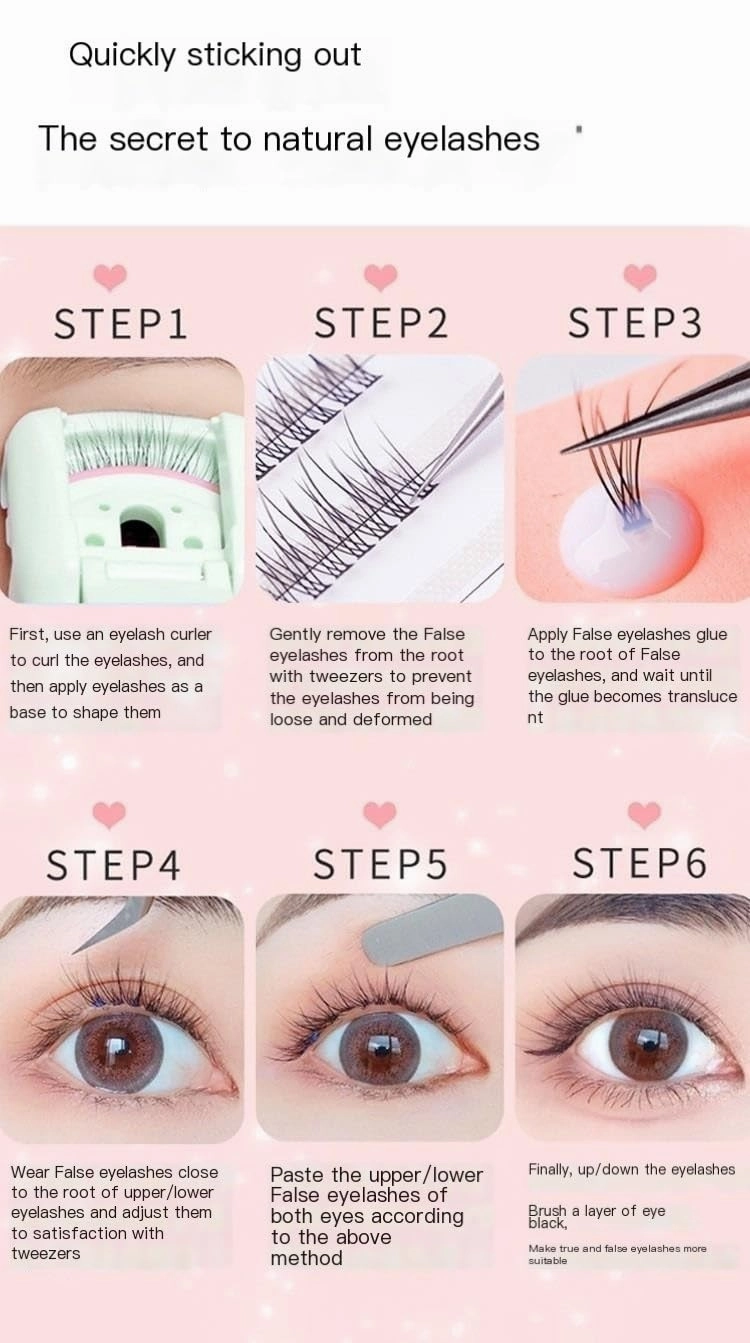 Quickly sticking out

The secret to natural eyelashes

STEP1

First, use an eyelash curler to curl the eyelashes, and then apply eyelashes as a base to shape them

STEP2

Gently remove the False eyelashes from the root with tweezers to prevent the eyelashes from being loose and deformed

STEP3

Apply False eyelashes glue to the root of False eyelashes, and wait until the glue becomes transluce nt

STEP4

Wear False eyelashes close to the root of upper/lower eyelashes and adjust them to satisfaction with tweezers

STEP5

Paste the upper/lower False eyelashes of both eyes according to the above method

STEP6

Finally, up/down the eyelashes

Brush a layer of eye black,

Make true and false eyelashes more suitable