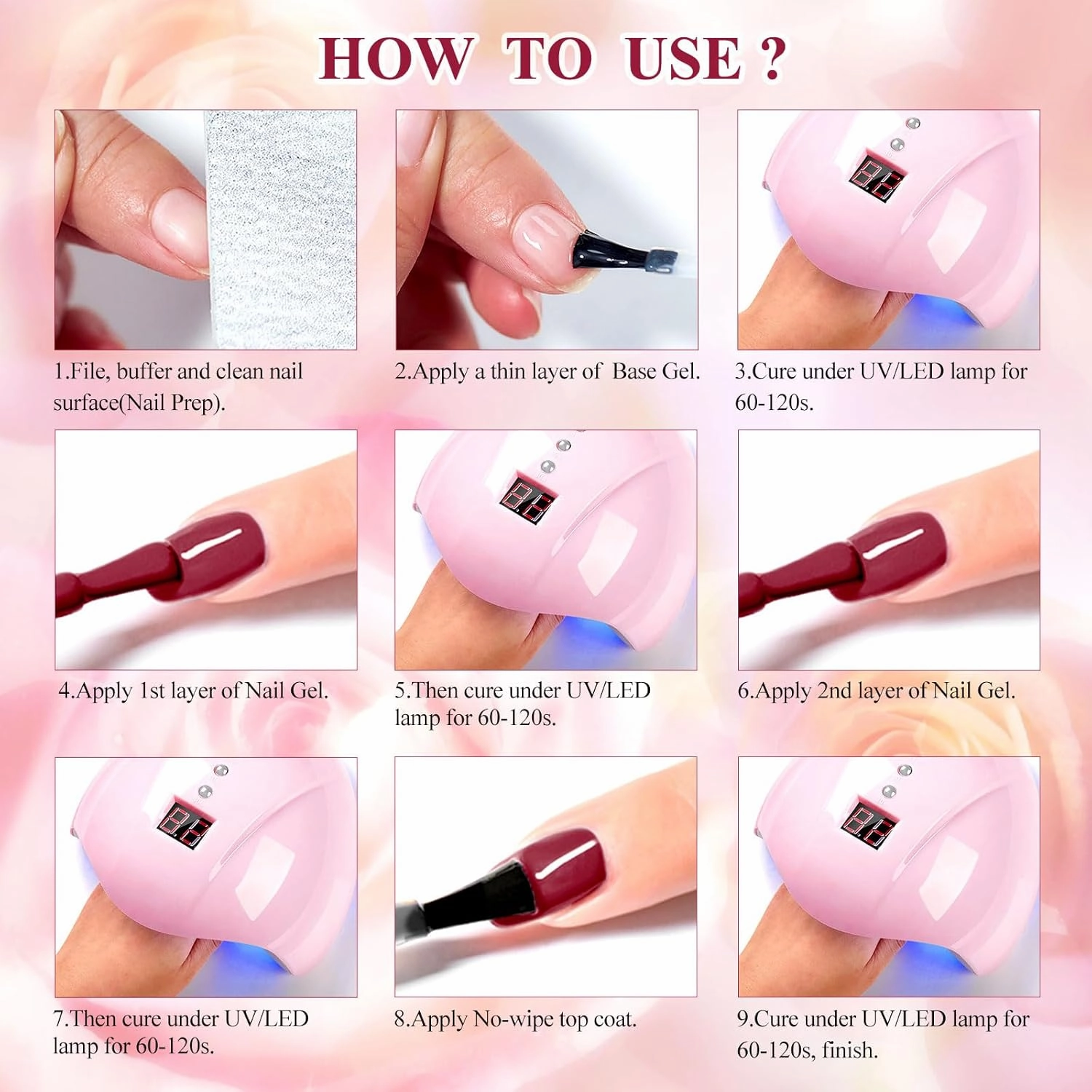 HOW TO USE ?

1.File, buffer and clean nail surface(Nail Prep).

2.Apply a thin layer of Base Gel.

3.Cure under UV/LED lamp for 60-120s.

4.Apply 1st layer of Nail Gel.

5.Then cure under UV/LED lamp for 60-120s.

6.Apply 2nd layer of Nail Gel.

7.Then cure under UV/LED lamp for 60-120s.

8.Apply No-wipe top coat.

9.Cure under UV/LED lamp for 60-120s, finish.