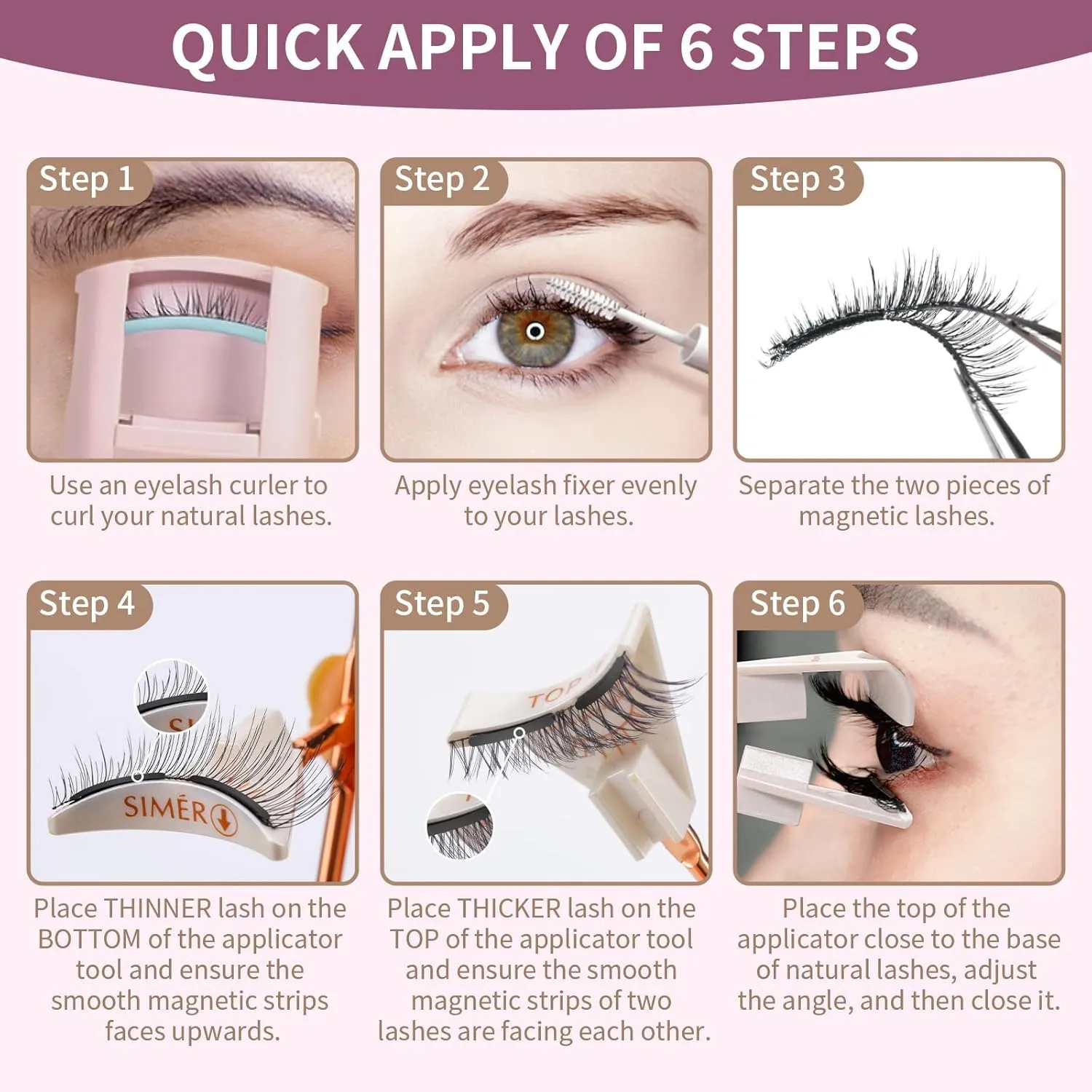 QUICK APPLY OF 6 STEPS

Step 1

Use an eyelash curler to curl your natural lashes.

Step 2

Apply eyelash fixer evenly to your lashes.

Step 3

Separate the two pieces of magnetic lashes.

Step 4

SIMÉR

Place THINNER lash on the BOTTOM of the applicator tool and ensure the smooth magnetic strips faces upwards.

Step 5

TOP

Place THICKER lash on the TOP of the applicator tool and ensure the smooth magnetic strips of two lashes are facing each other.

Step 6

Place the top of the applicator close to the base of natural lashes, adjust the angle, and then close it.